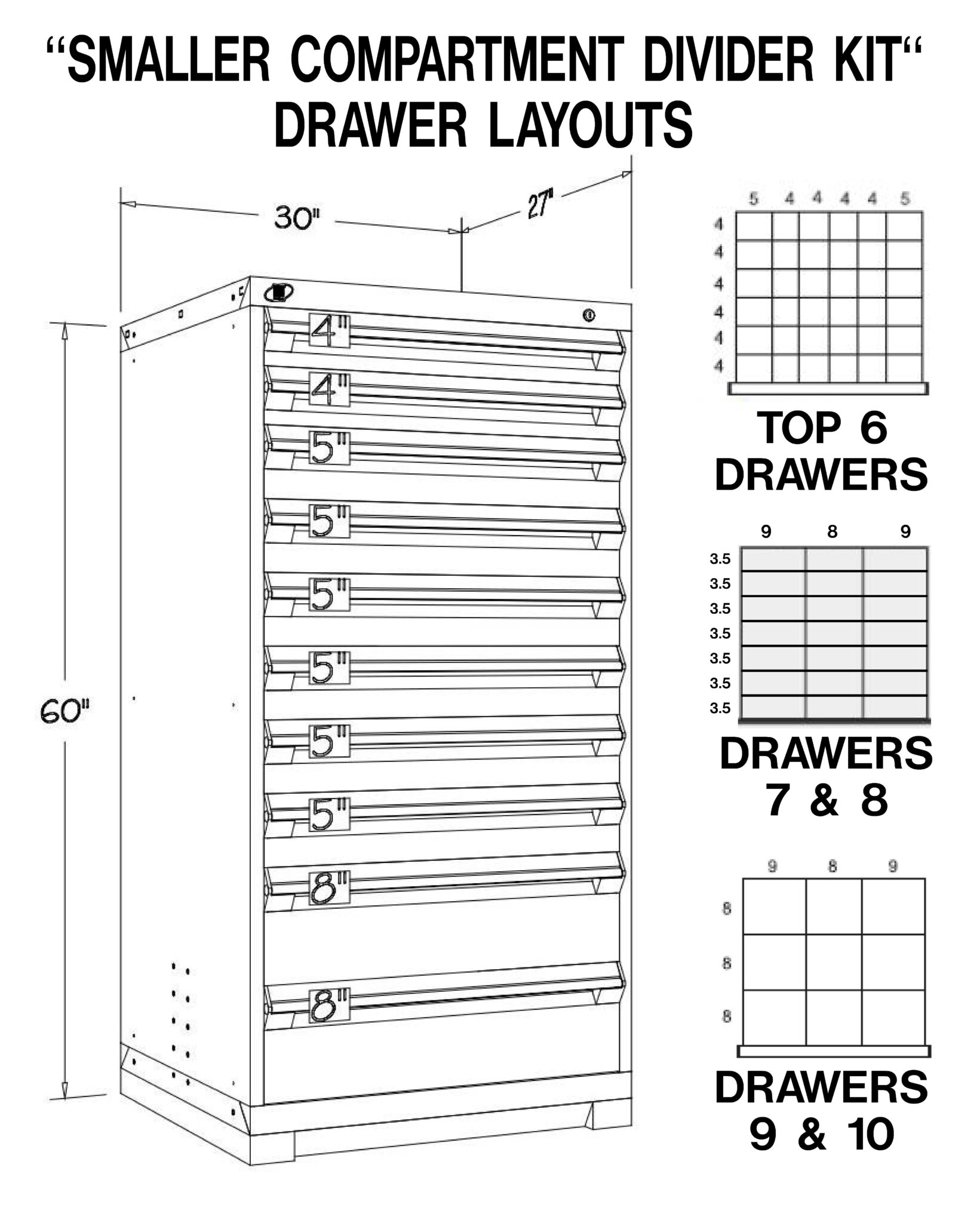 “SMALLER COMPARTMENT DIVIDER KIT“
DRAWER LAYOUTS

30"
27"
60"

4"
4"
5"
5"
5"
5"
5"
5"
8"
8"

5 4 4 4 4 5
4
4
4
4
4
4

TOP 6 DRAWERS

9 8 9
3.5
3.5
3.5
3.5
3.5
3.5
3.5

DRAWERS 7 & 8

9 8 9
8
8
8

DRAWERS 9 & 10